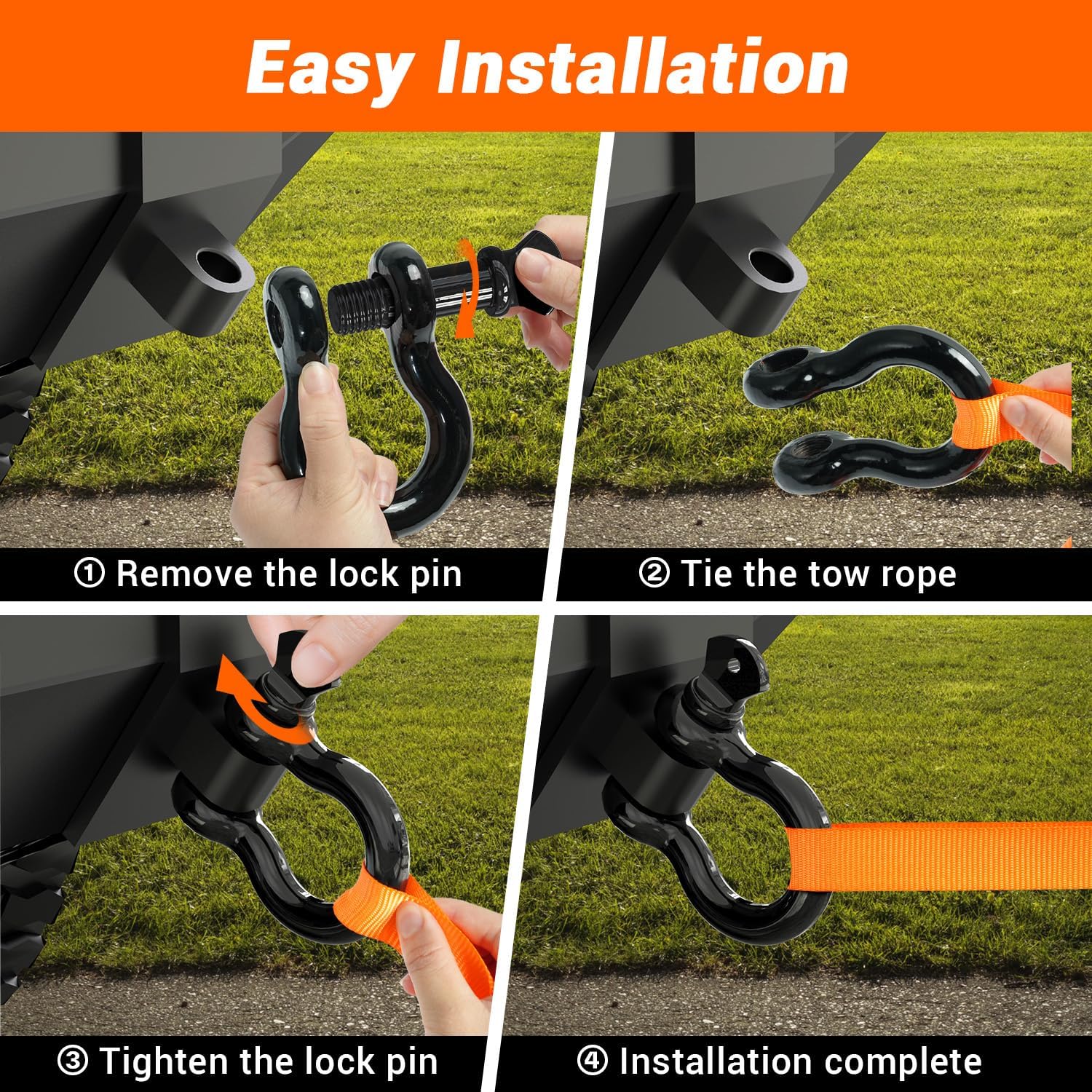 Easy Installation

① Remove the lock pin

② Tie the tow rope

③ Tighten the lock pin

④ Installation complete